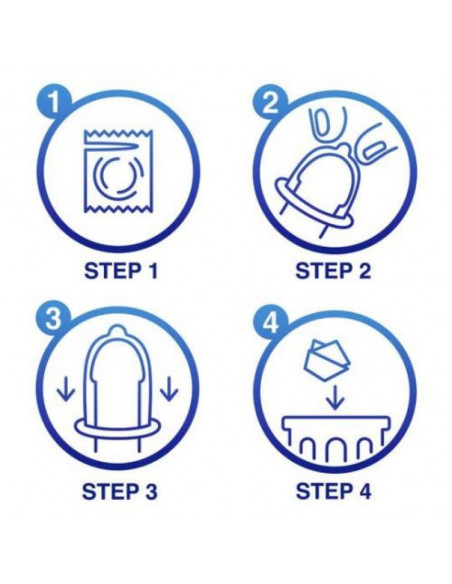 1

STEP 1

2

STEP 2

3

STEP 3

4

STEP 4